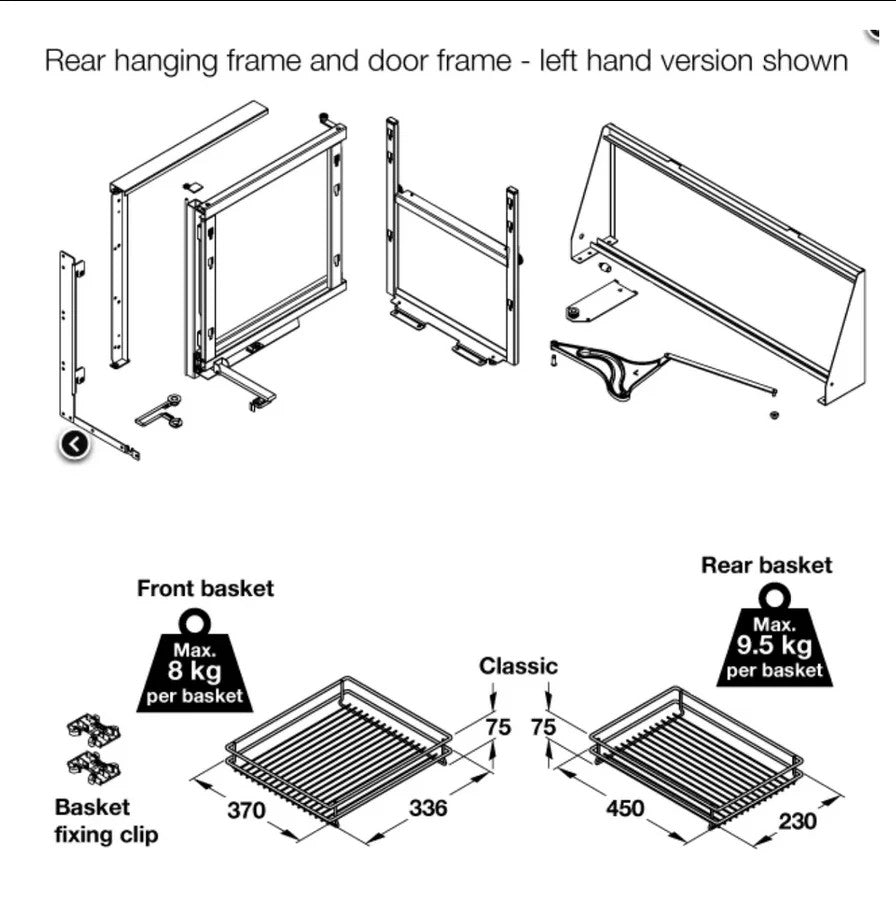 Rear hanging frame and door frame - left hand version shown

Front basket

Max.
8 kg
per basket

Rear basket

Max.
9.5 kg
per basket

Classic

75 75

370 336 450 230

Basket fixing clip